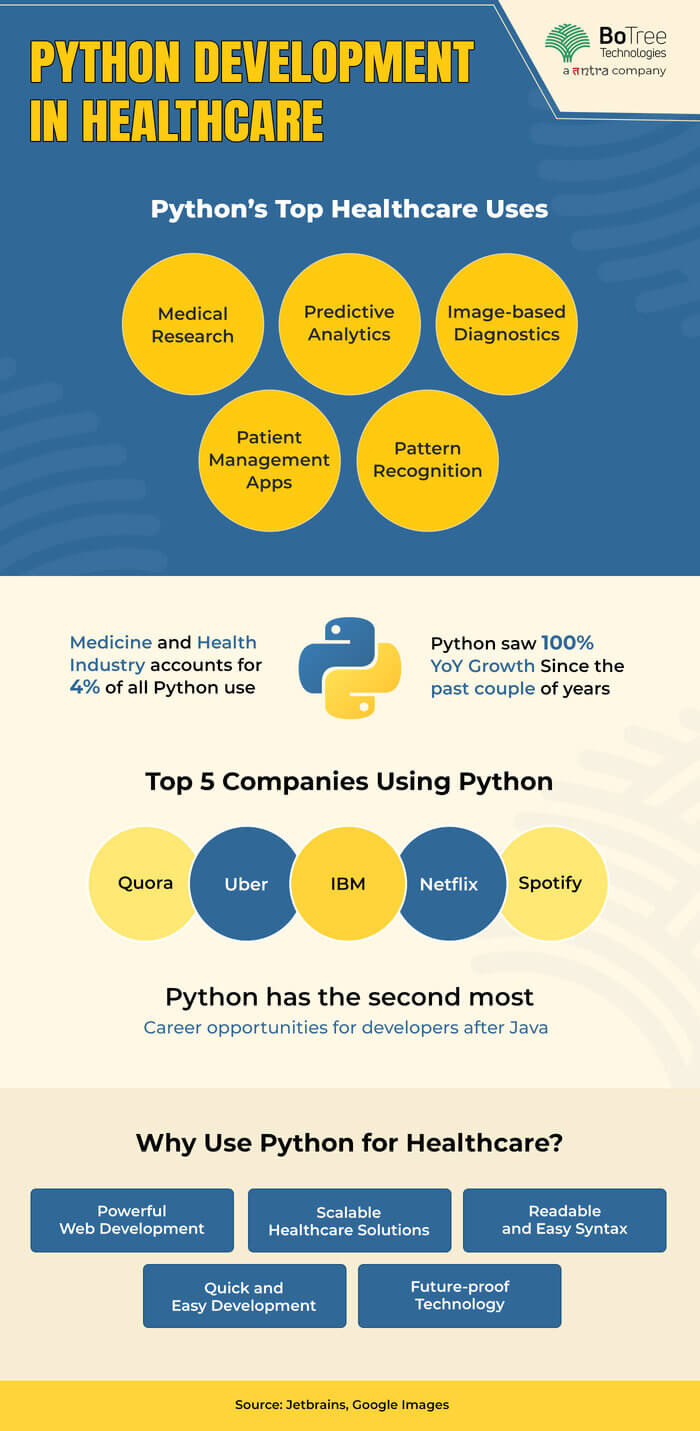 PYTHON DEVELOPMENT IN HEALTHCARE

BoTree Technologies
a antra company

Python's Top Healthcare Uses

Medical Research

Predictive Analytics

Image-based Diagnostics

Patient Management Apps

Pattern Recognition

Medicine and Health Industry accounts for 4% of all Python use

Python saw 100% YoY Growth Since the past couple of years

Top 5 Companies Using Python

Quora

Uber

IBM

Netflix

Spotify

Python has the second most
Career opportunities for developers after Java

Why Use Python for Healthcare?

Powerful Web Development

Scalable Healthcare Solutions

Readable and Easy Syntax

Quick and Easy Development

Future-proof Technology

Source: Jetbrains, Google Images