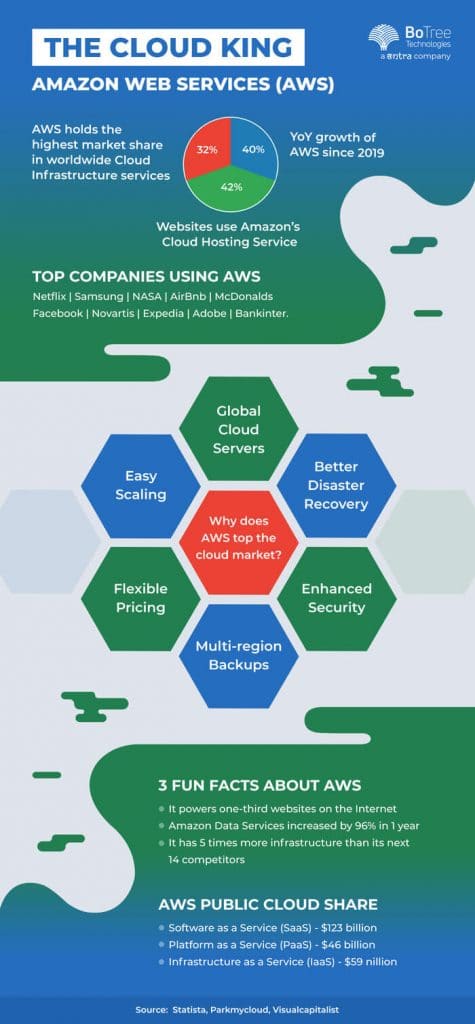 THE CLOUD KING

BoTree Technologies
a antra company

AMAZON WEB SERVICES (AWS)

AWS holds the highest market share in worldwide Cloud Infrastructure services

32%

40%

42%

YoY growth of AWS since 2019

Websites use Amazon's Cloud Hosting Service

TOP COMPANIES USING AWS

Netflix | Samsung | NASA | AirBnb | McDonalds
Facebook | Novartis | Expedia | Adobe | Bankinter.

Global Cloud Servers

Easy Scaling

Better Disaster Recovery

Why does AWS top the cloud market?

Flexible Pricing

Enhanced Security

Multi-region Backups

3 FUN FACTS ABOUT AWS

It powers one-third websites on the Internet
Amazon Data Services increased by 96% in 1 year
It has 5 times more infrastructure than its next 14 competitors

AWS PUBLIC CLOUD SHARE

Software as a Service (SaaS) - $123 billion
Platform as a Service (PaaS) - $46 billion
Infrastructure as a Service (IaaS) - $59 nillion

Source: Statista, Parkmycloud, Visualcapitalist